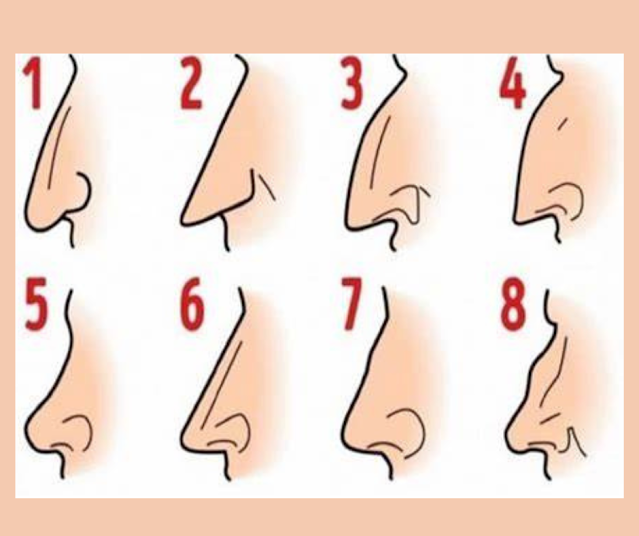 1 2 3 4
5 6 7 8