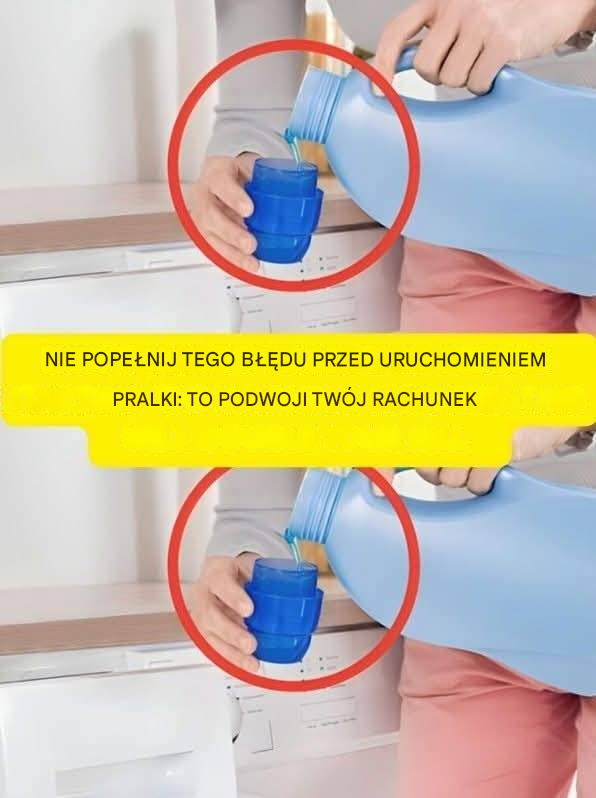 NIE POPEŁNIJ TEGO BŁĘDU PRZED URUCHOMIENIEM PRALKI: TO PODWOJI TWÓJ RACHUNEK